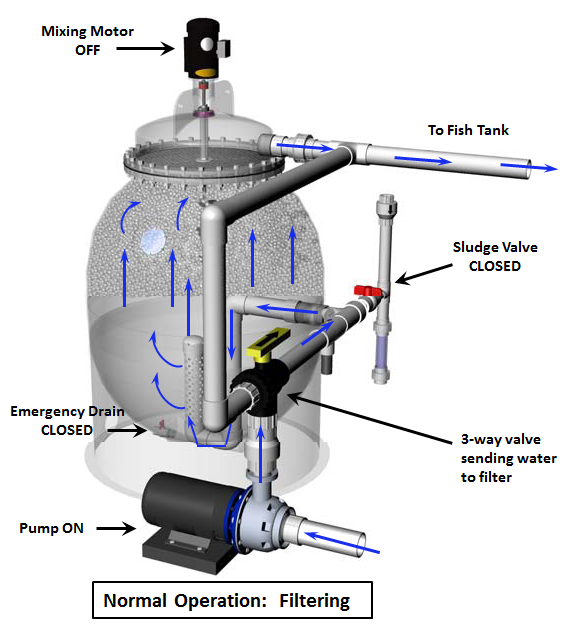 Mixing Motor
OFF

To Fish Tank

Sludge Valve
CLOSED

Emergency Drain
CLOSED

3-way valve
sending water
to filter

Pump ON

Normal Operation: Filtering